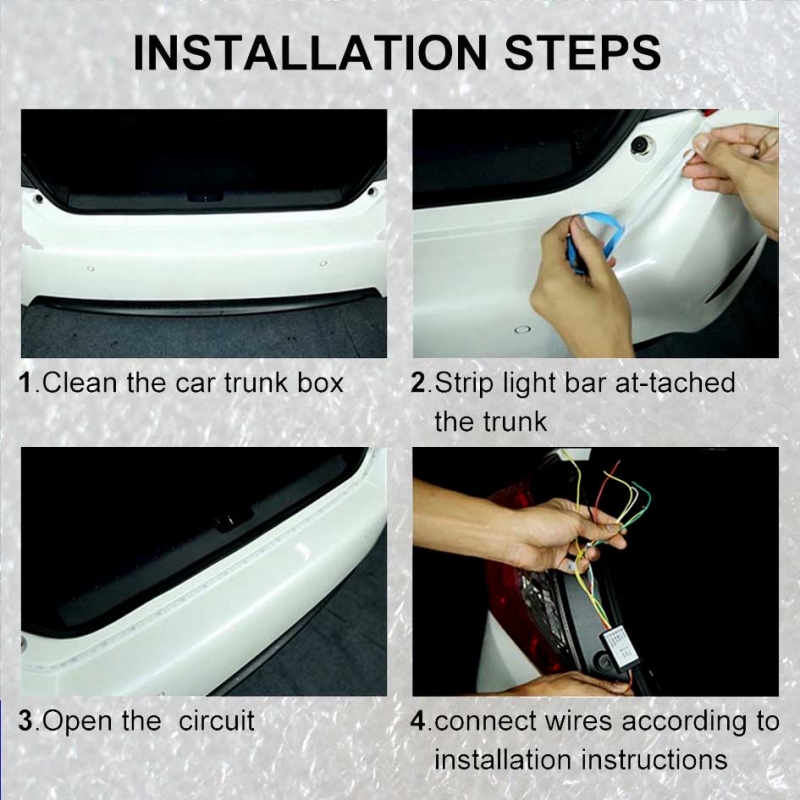 INSTALLATION STEPS

1.Clean the car trunk box

2.Strip light bar at-tached the trunk

3.Open the circuit

4.connect wires according to installation instructions