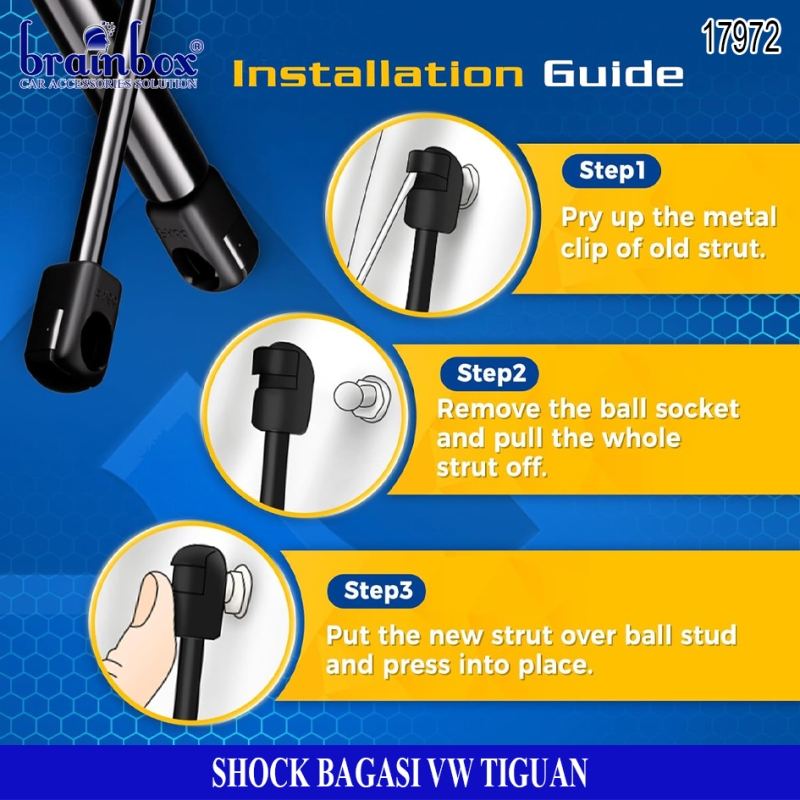 brainbox®
CAR ACCESSORIES SOLUTION

17972

Installation Guide

Step1
Pry up the metal clip of old strut.

Step2
Remove the ball socket and pull the whole strut off.

Step3
Put the new strut over ball stud and press into place.

SHOCK BAGASI VW TIGUAN